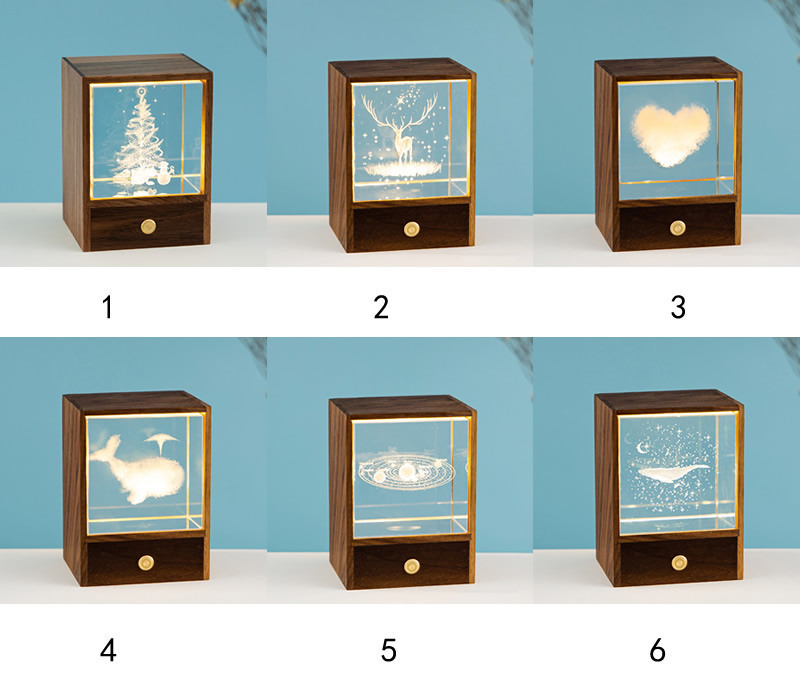 1

2

3

4

5

6